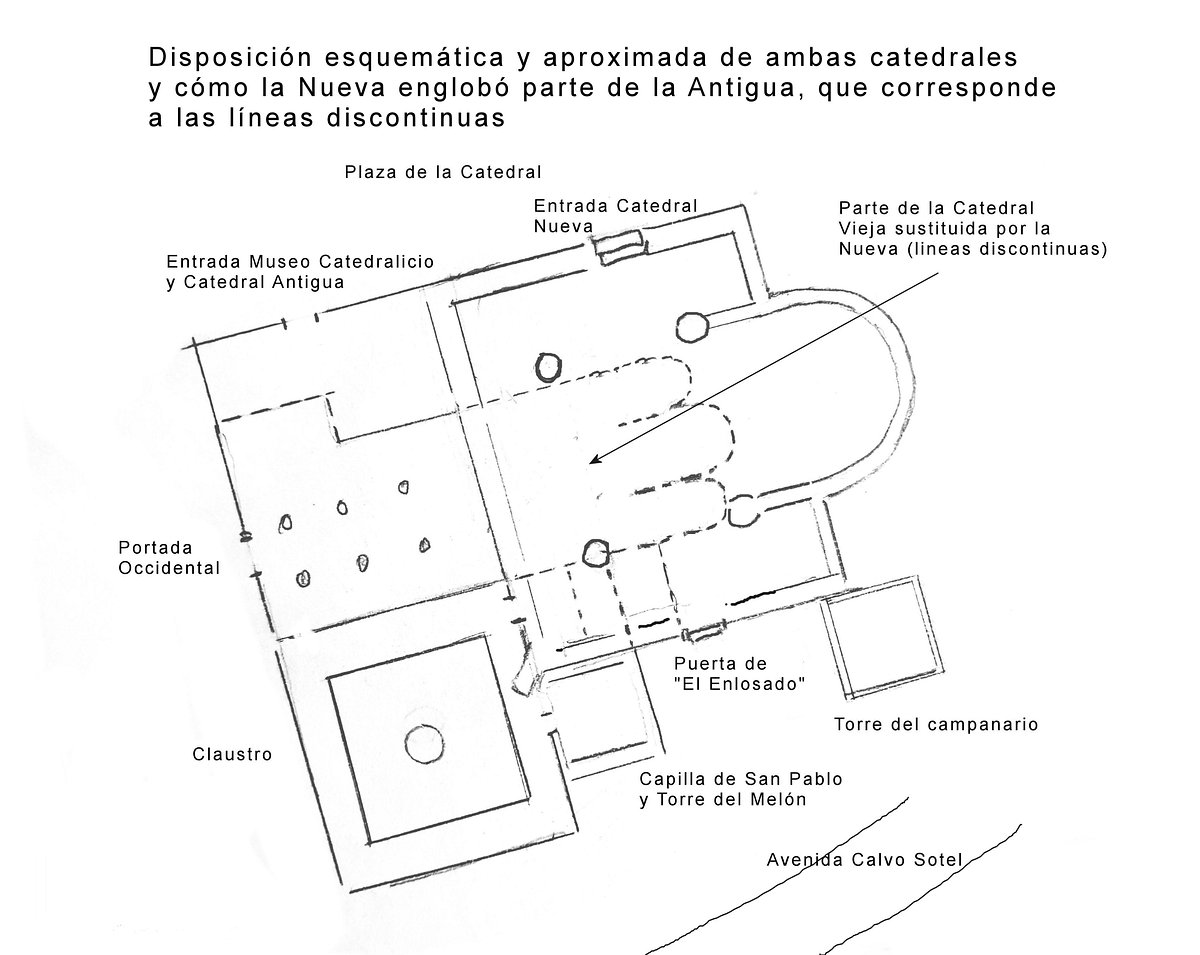 Disposición esquemática y aproximada de ambas catedrales y cómo la Nueva englobó parte de la Antigua, que corresponde a las líneas discontinuas

Plaza de la Catedral

Entrada Catedral Nueva

Parte de la Catedral Vieja sustituida por la Nueva (lineas discontinuas)

Entrada Museo Catedralicio y Catedral Antigua

Portada Occidental

Puerta de "El Enlosado"

Torre del campanario

Claustro

Capilla de San Pablo y Torre del Melón

Avenida Calvo Sotel